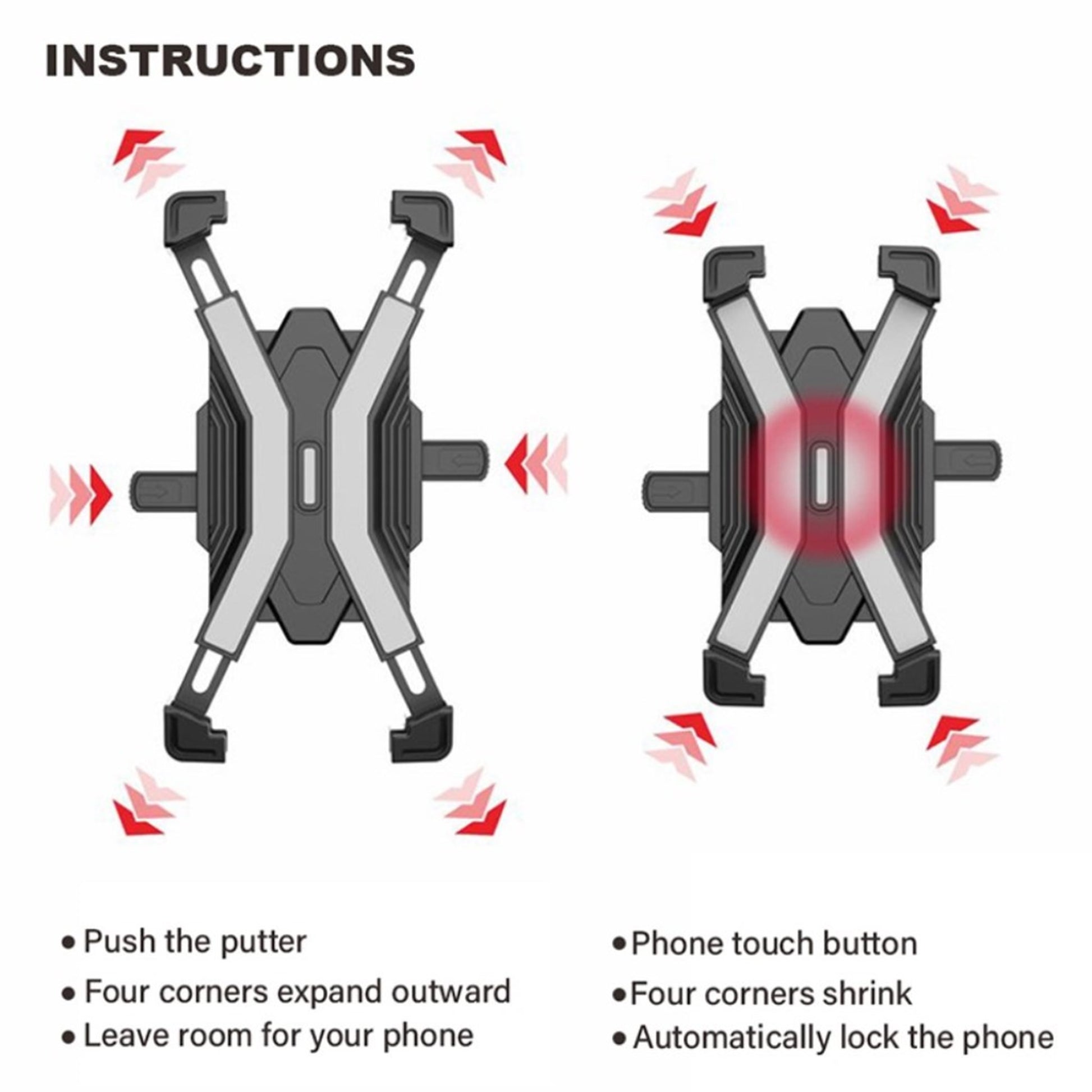 INSTRUCTIONS

• Push the putter
• Four corners expand outward
• Leave room for your phone

• Phone touch button
• Four corners shrink
• Automatically lock the phone