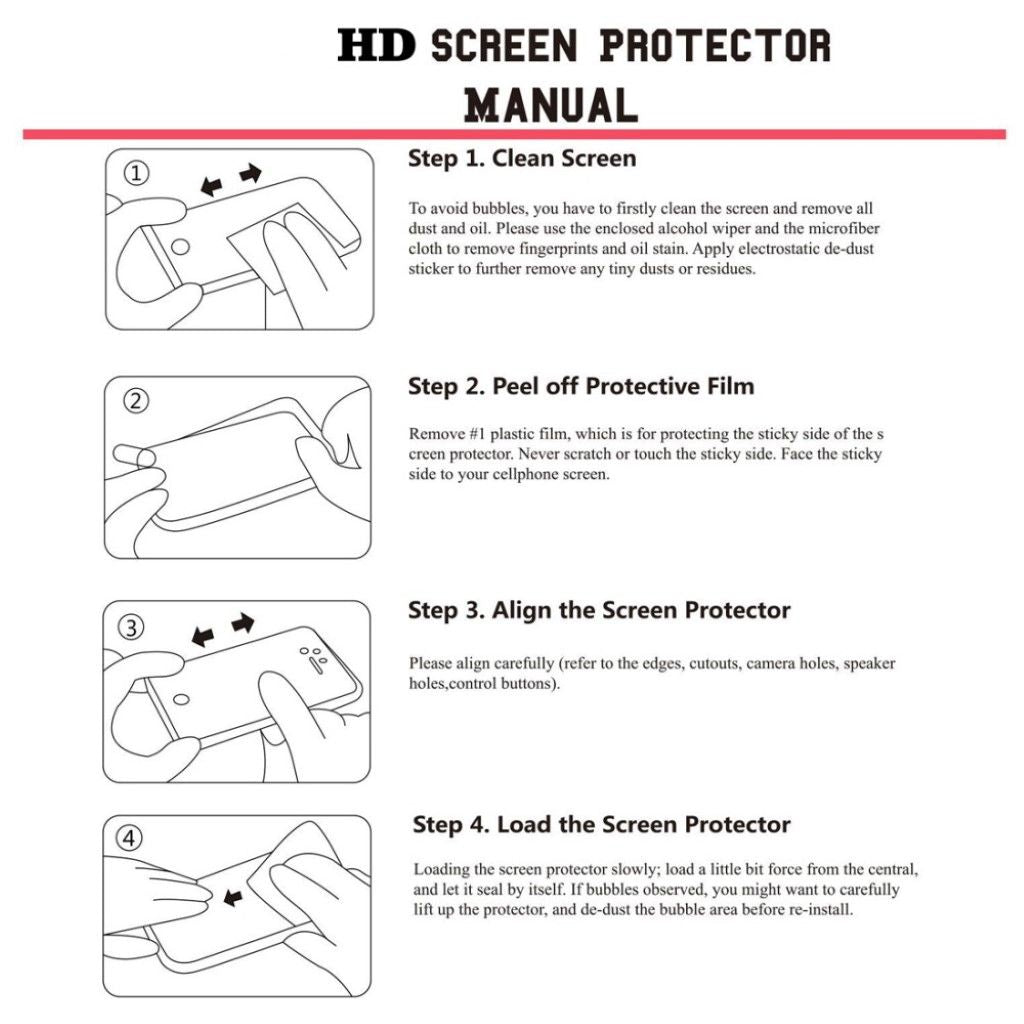 HD SCREEN PROTECTOR MANUAL

①

Step 1. Clean Screen

To avoid bubbles, you have to firstly clean the screen and remove all dust and oil. Please use the enclosed alcohol wiper and the microfiber cloth to remove fingerprints and oil stain. Apply electrostatic de-dust sticker to further remove any tiny dusts or residues.

②

Step 2. Peel off Protective Film

Remove #1 plastic film, which is for protecting the sticky side of the s creen protector. Never scratch or touch the sticky side. Face the sticky side to your cellphone screen.

③

Step 3. Align the Screen Protector

Please align carefully (refer to the edges, cutouts, camera holes, speaker holes,control buttons).

④

Step 4. Load the Screen Protector

Loading the screen protector slowly; load a little bit force from the central, and let it seal by itself. If bubbles observed, you might want to carefully lift up the protector, and de-dust the bubble area before re-install.