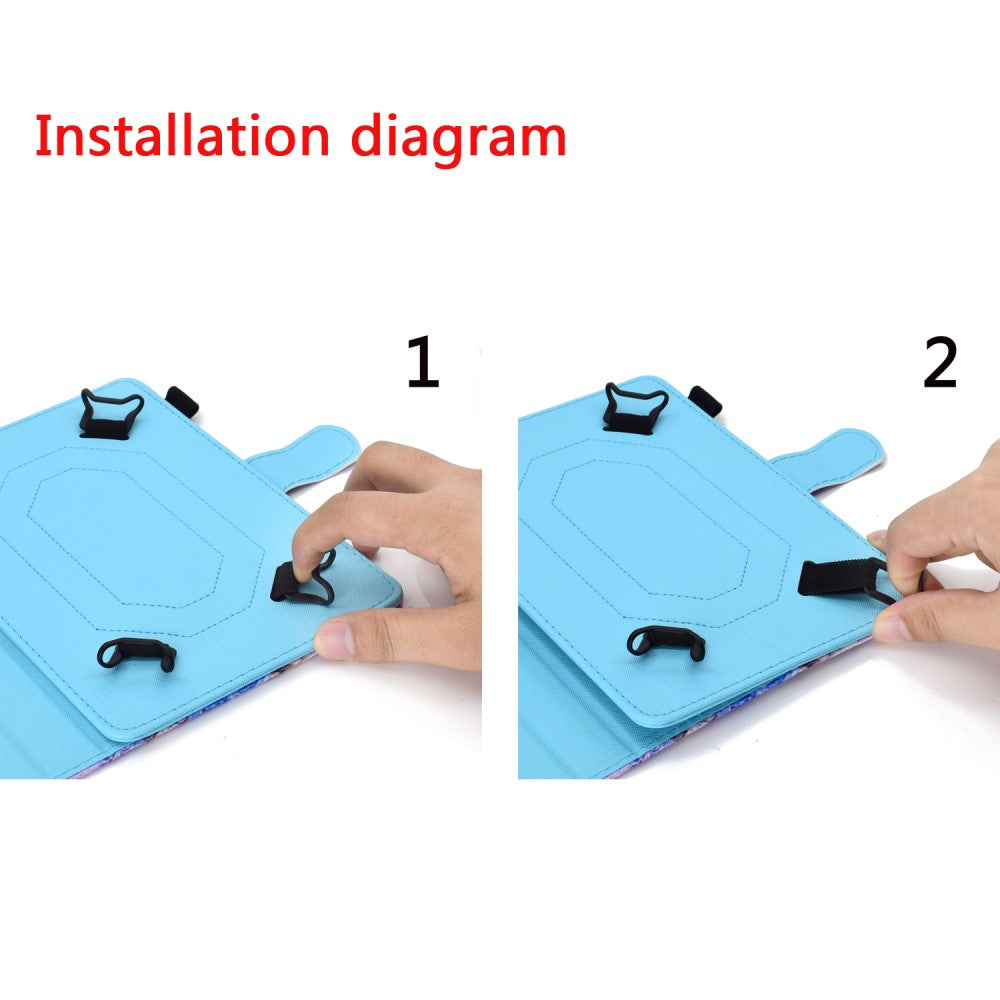 Installation diagram

1

2