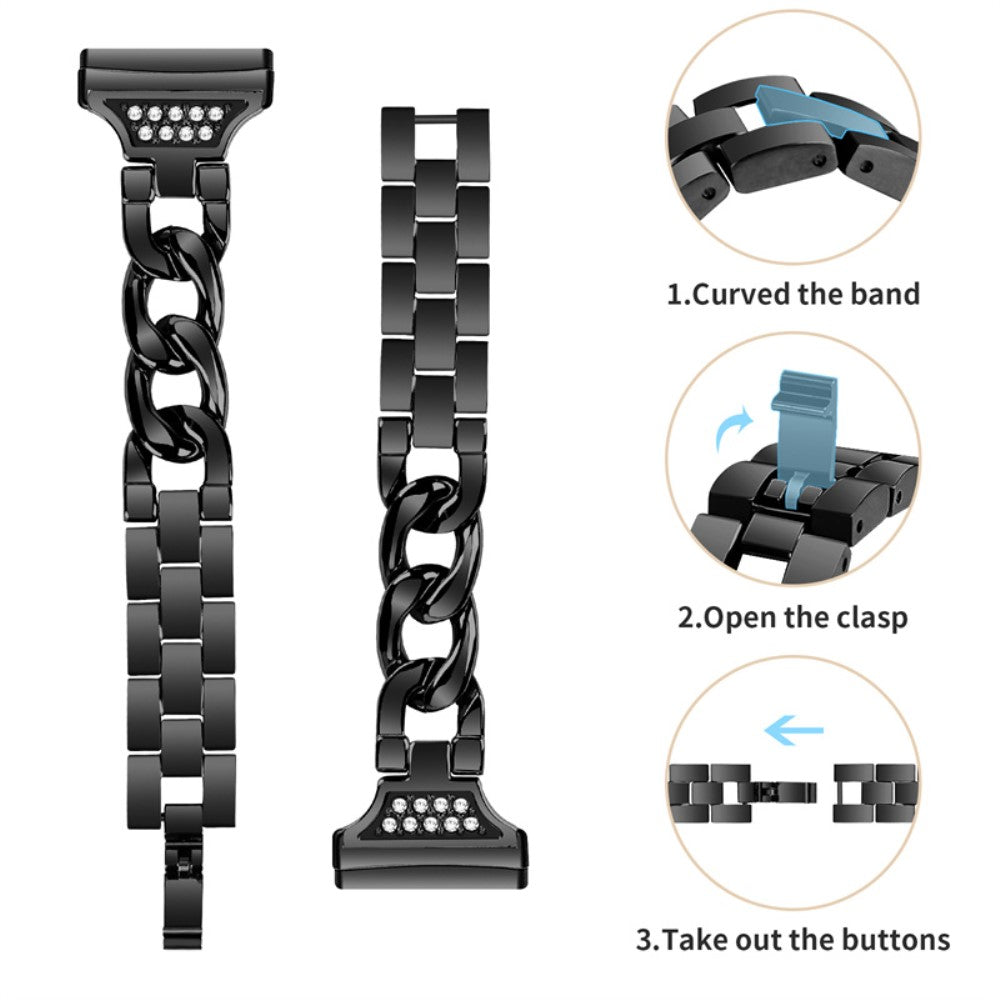 1.Curved the band

2.Open the clasp

3.Take out the buttons