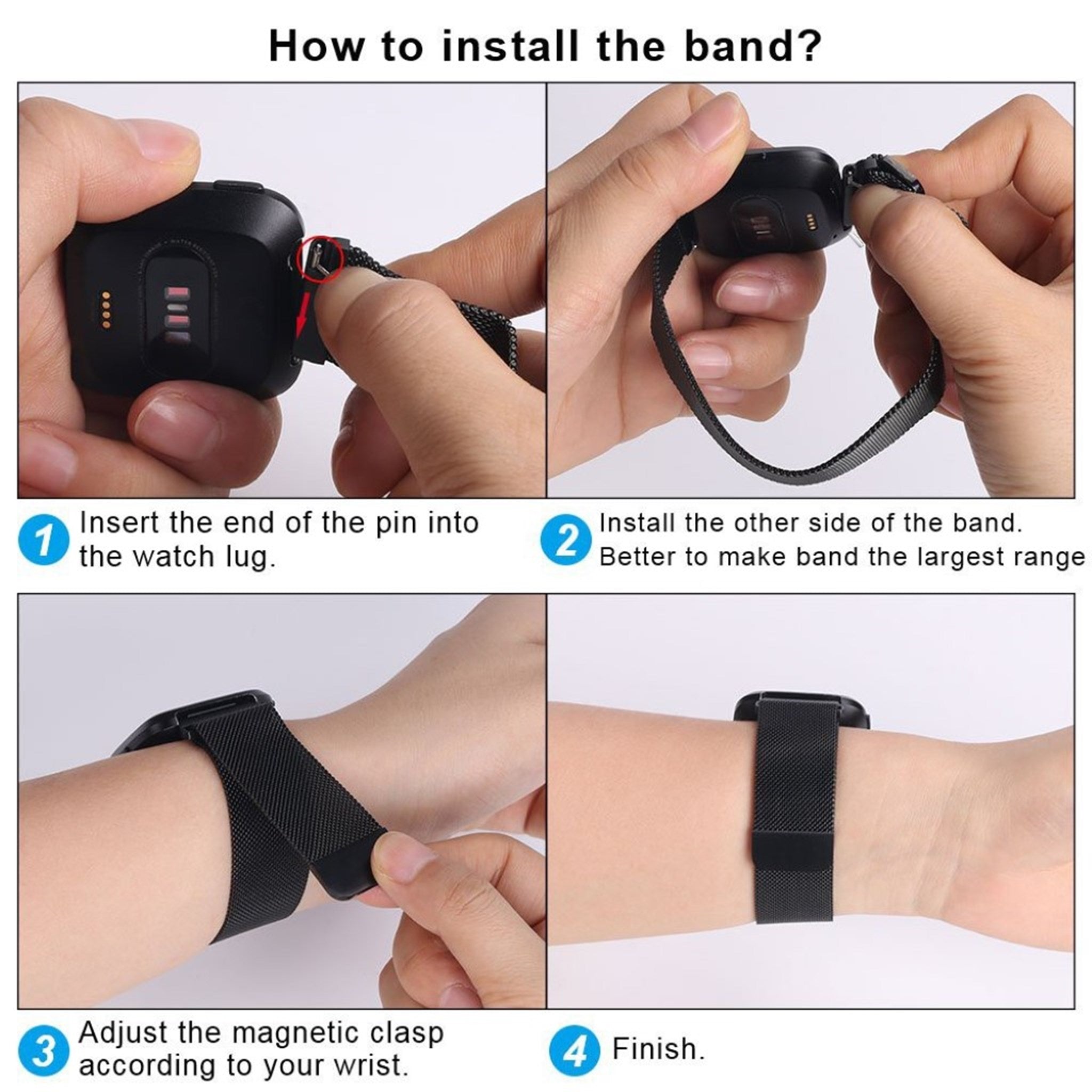 How to install the band?

1 Insert the end of the pin into the watch lug.

2 Install the other side of the band. Better to make band the largest range

3 Adjust the magnetic clasp according to your wrist.

4 Finish.